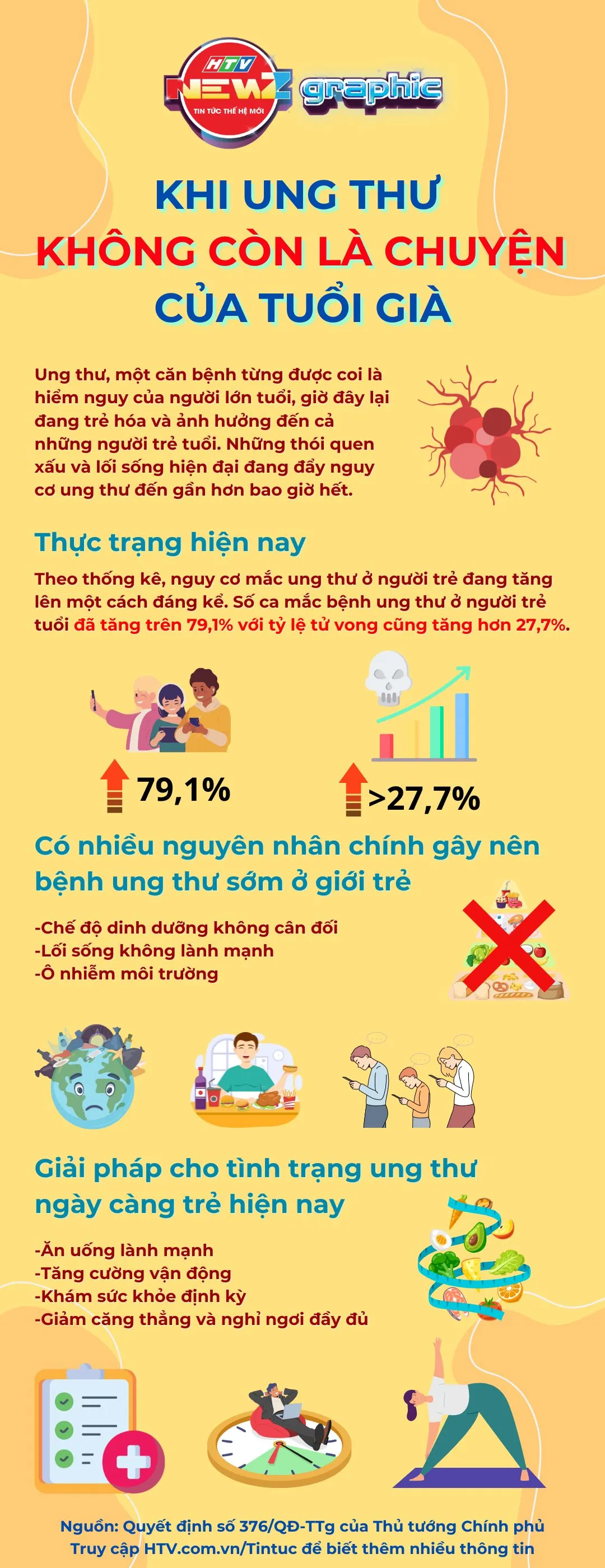 HTV NEWZ TIN TỨC THẾ HỆ MỚI graphic

KHI UNG THƯ KHÔNG CÒN LÀ CHUYỆN CỦA TUỔI GIÀ

Ung thư, một căn bệnh từng được coi là hiểm nguy của người lớn tuổi, giờ đây lại đang trẻ hóa và ảnh hưởng đến cả những người trẻ tuổi. Những thói quen xấu và lối sống hiện đại đang đẩy nguy cơ ung thư đến gần hơn bao giờ hết.

Thực trạng hiện nay

Theo thống kê, nguy cơ mắc ung thư ở người trẻ đang tăng lên một cách đáng kể. Số ca mắc bệnh ung thư ở người trẻ tuổi đã tăng trên 79,1% với tỷ lệ tử vong cũng tăng hơn 27,7%.

79,1%

>27,7%

Có nhiều nguyên nhân chính gây nên bệnh ung thư sớm ở giới trẻ

-Chế độ dinh dưỡng không cân đối
-Lối sống không lành mạnh
-Ô nhiễm môi trường

Giải pháp cho tình trạng ung thư ngày càng trẻ hiện nay

-Ăn uống lành mạnh
-Tăng cường vận động
-Khám sức khỏe định kỳ
-Giảm căng thẳng và nghỉ ngơi đầy đủ

Nguồn: Quyết định số 376/QĐ-TTg của Thủ tướng Chính phủ
Truy cập HTV.com.vn/Tintuc để biết thêm nhiều thông tin