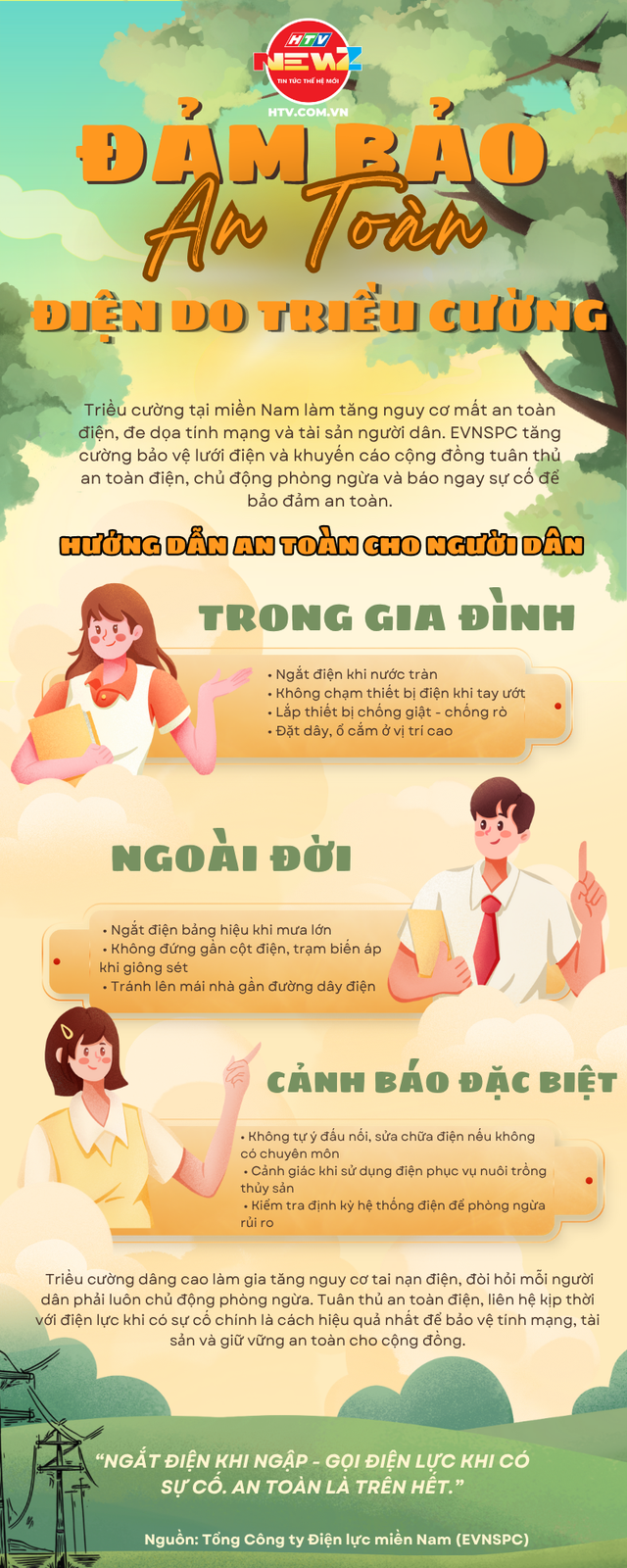 HTV NEWZ
TIN TỨC THẾ HỆ MỚI
HTV.COM.VN

ĐẢM BẢO
An Toàn
ĐIỆN DO TRIỀU CƯỜNG

Triều cường tại miền Nam làm tăng nguy cơ mất an toàn điện, đe dọa tính mạng và tài sản người dân. EVNSPC tăng cường bảo vệ lưới điện và khuyến cáo cộng đồng tuân thủ an toàn điện, chủ động phòng ngừa và báo ngay sự cố để bảo đảm an toàn.

HƯỚNG DẪN AN TOÀN CHO NGƯỜI DÂN

TRONG GIA ĐÌNH

• Ngắt điện khi nước tràn
• Không chạm thiết bị điện khi tay ướt
• Lắp thiết bị chống giật - chống rò
• Đặt dây, ổ cắm ở vị trí cao

NGOÀI ĐỜI

• Ngắt điện bảng hiệu khi mưa lớn
• Không đứng gần cột điện, trạm biến áp khi giông sét
• Tránh lên mái nhà gần đường dây điện

CẢNH BÁO ĐẶC BIỆT

• Không tự ý đấu nối, sửa chữa điện nếu không có chuyên môn
• Cảnh giác khi sử dụng điện phục vụ nuôi trồng thủy sản
• Kiểm tra định kỳ hệ thống điện để phòng ngừa rủi ro

Triều cường dâng cao làm gia tăng nguy cơ tai nạn điện, đòi hỏi mỗi người dân phải luôn chủ động phòng ngừa. Tuân thủ an toàn điện, liên hệ kịp thời với điện lực khi có sự cố chính là cách hiệu quả nhất để bảo vệ tính mạng, tài sản và giữ vững an toàn cho cộng đồng.

“NGẮT ĐIỆN KHI NGẬP - GỌI ĐIỆN LỰC KHI CÓ SỰ CỐ. AN TOÀN LÀ TRÊN HẾT.”

Nguồn: Tổng Công ty Điện lực miền Nam (EVNSPC)